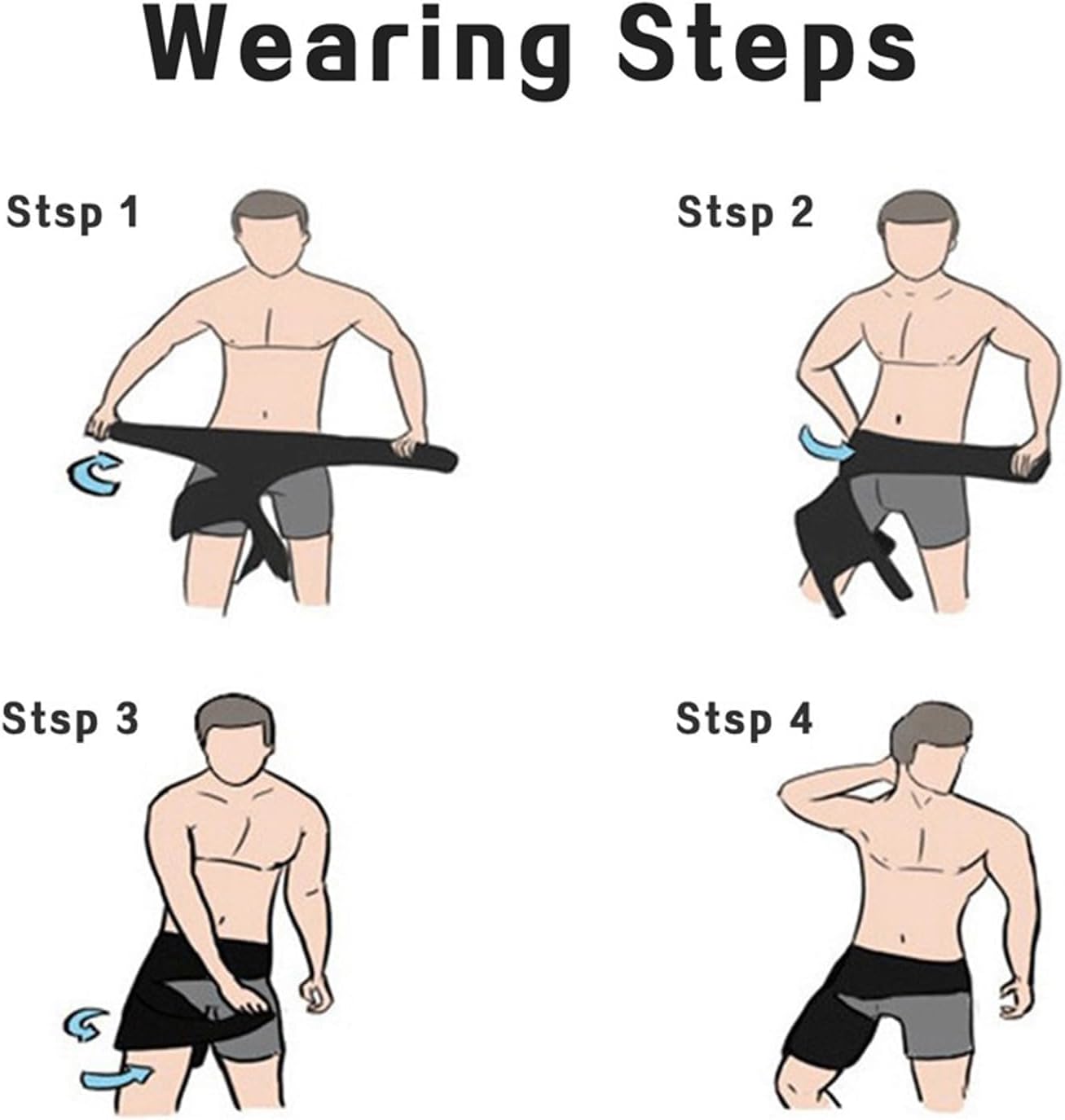 Wearing Steps

Stsp 1

Stsp 2

Stsp 3

Stsp 4