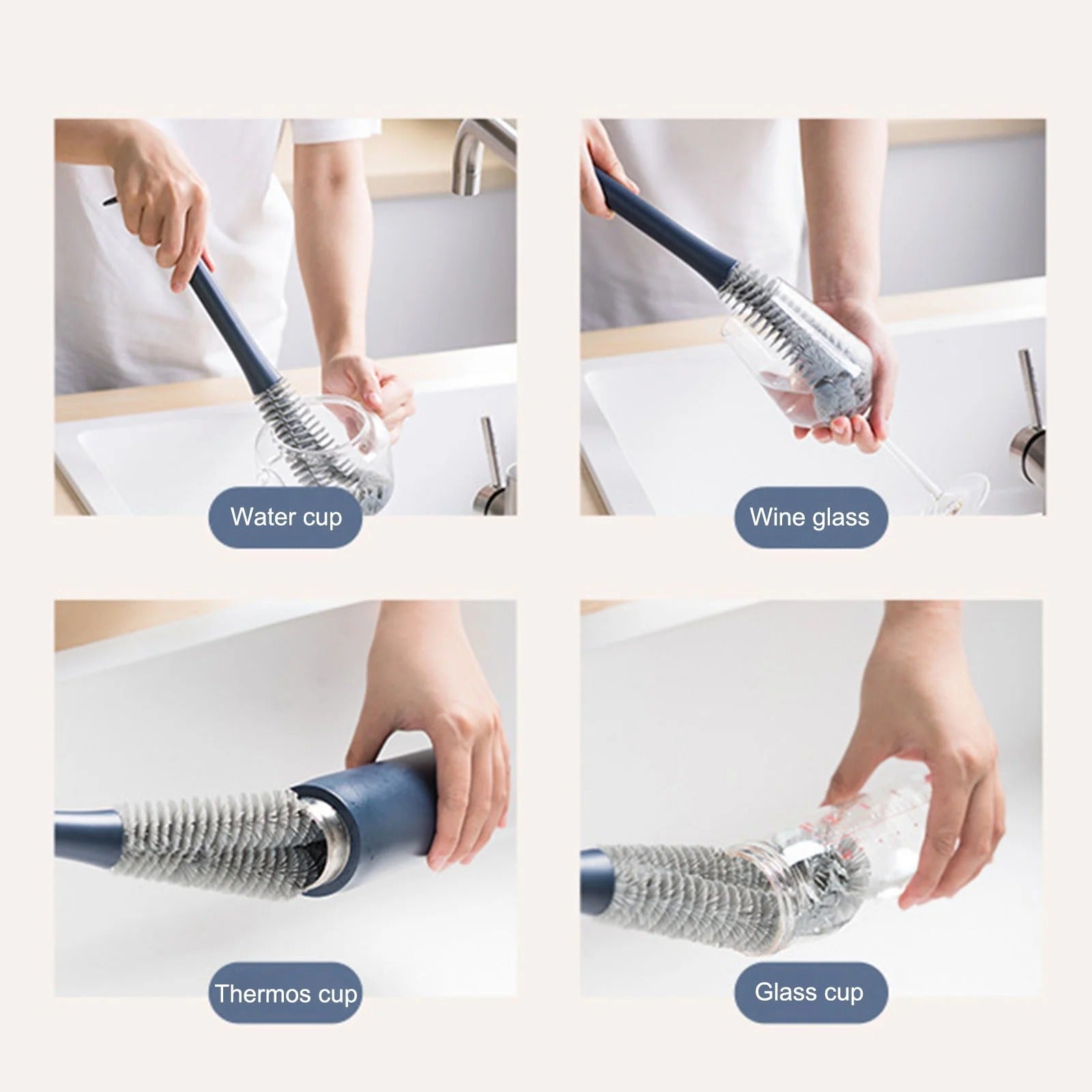 Water cup

Wine glass

Thermos cup

Glass cup